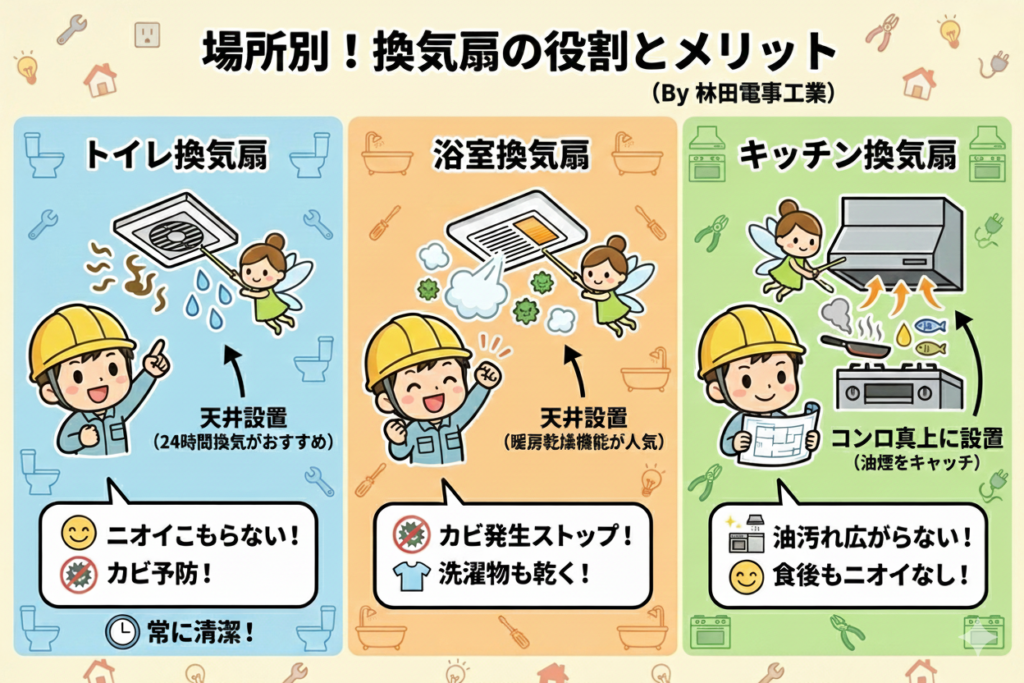 場所別！換気扇の役割とメリット
(By 林田電事工業)

トイレ換気扇

天井設置
(24時間換気がおすすめ)

ニオイこもらない！
カビ予防！

常に清潔！

浴室換気扇

天井設置
(暖房乾燥機能が人気)

カビ発生ストップ！
洗濯物も乾く！

キッチン換気扇

コンロ真上に設置
(油煙をキャッチ)

油汚れ広がらない！
食後もニオイなし！